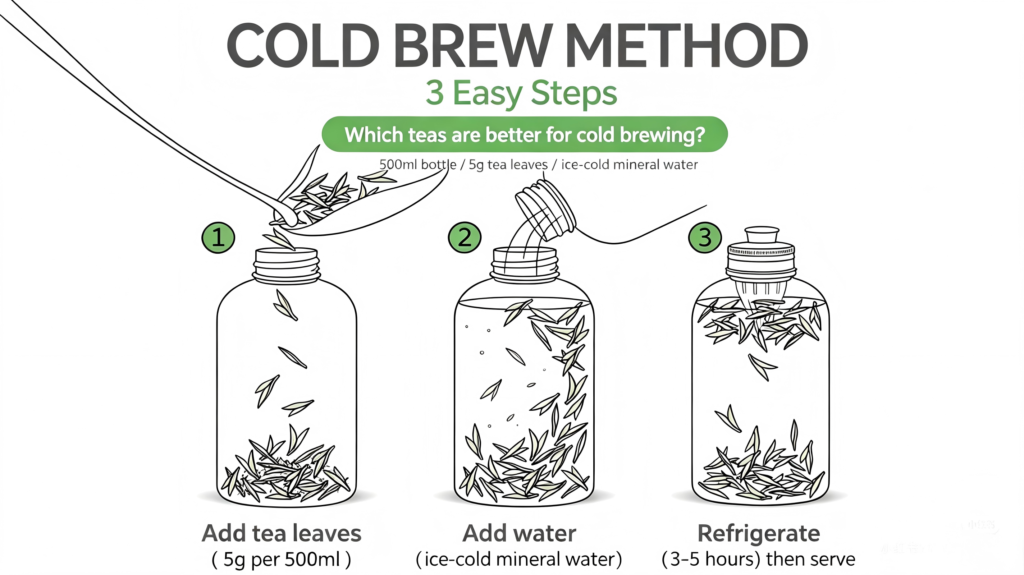 COLD BREW METHOD
3 Easy Steps

Which teas are better for cold brewing?

500ml bottle / 5g tea leaves / ice-cold mineral water

1
2
3

Add tea leaves
( 5g per 500ml )

Add water
(ice-cold mineral water)

Refrigerate
(3–5 hours) then serve